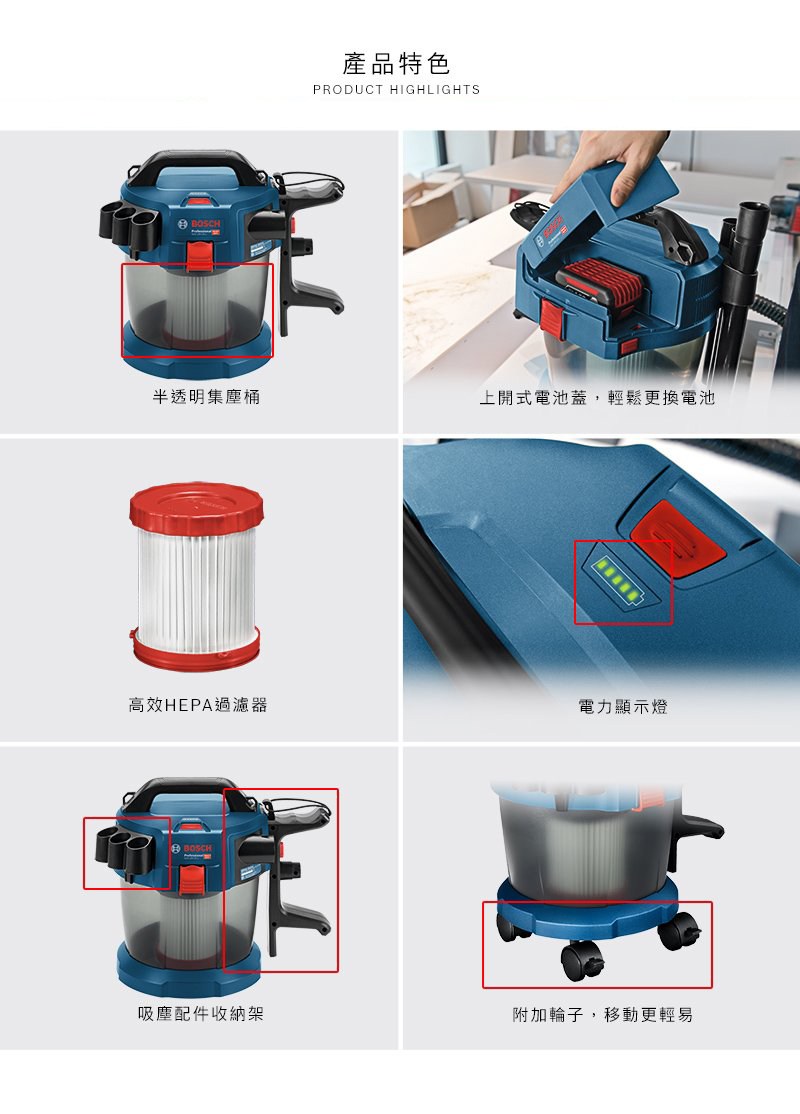 產品特色
PRODUCT HIGHLIGHTS

BOSCH

半透明集塵桶

上開式電池蓋，輕鬆更換電池

高效HEPA過濾器

電力顯示燈

BOSCH

吸塵配件收納架

附加輪子，移動更輕易