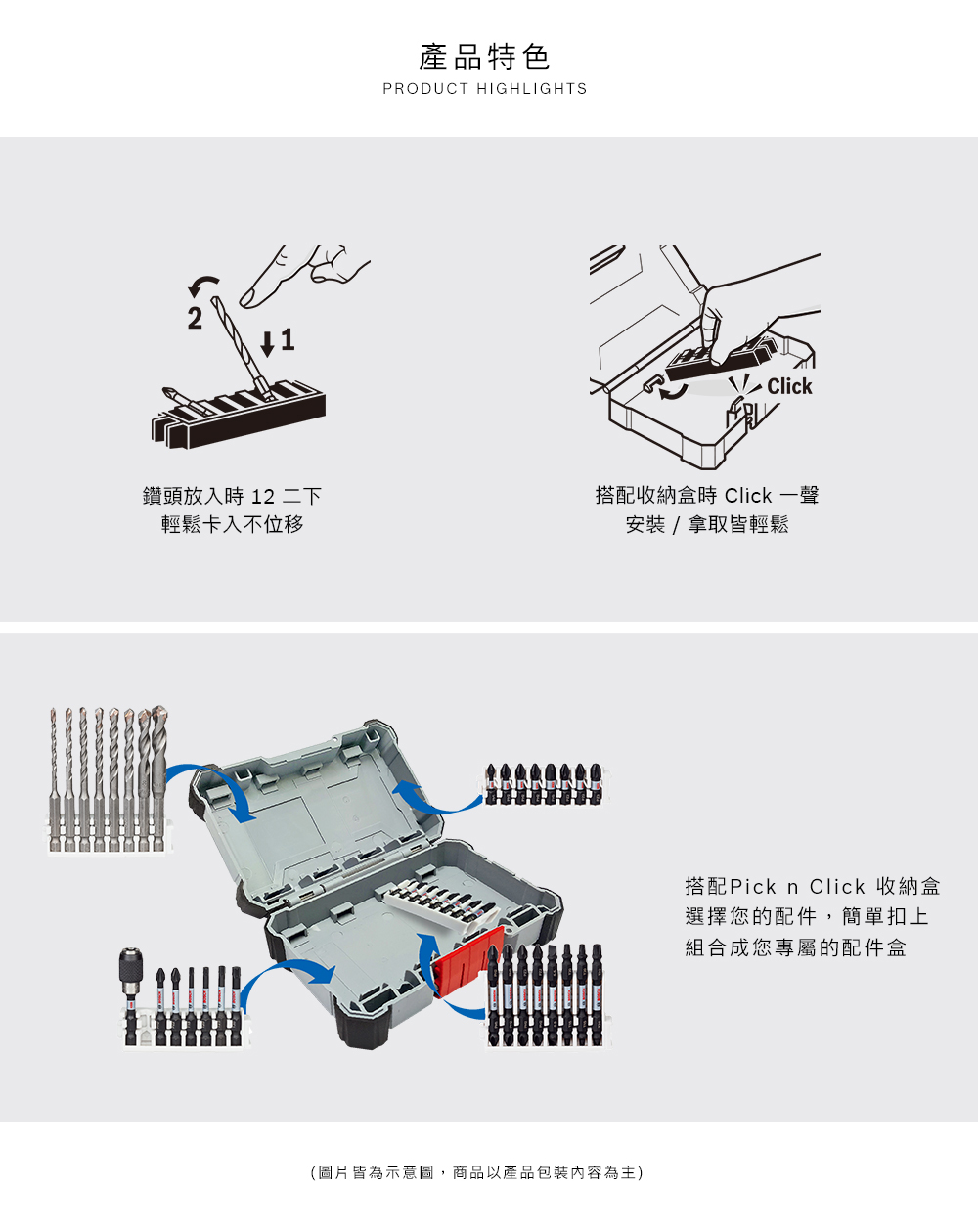 產品特色
PRODUCT HIGHLIGHTS

2
1

鑽頭放入時 12 二下
輕鬆卡入不位移

Click

搭配收納盒時 Click 一聲
安裝 / 拿取皆輕鬆

搭配Pick n Click 收納盒
選擇您的配件，簡單扣上
組合成您專屬的配件盒

(圖片皆為示意圖，商品以產品包裝內容為主)